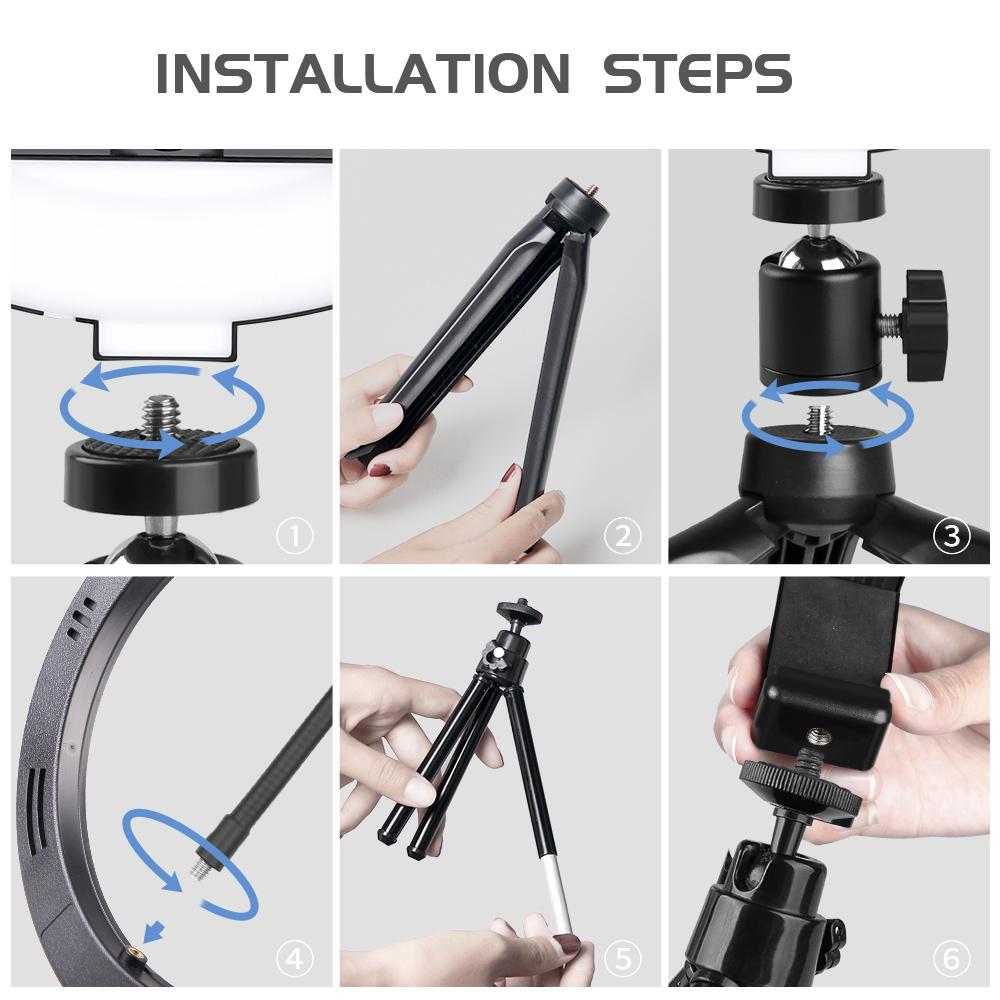 INSTALLATION STEPS

①

②

③

④

⑤

⑥